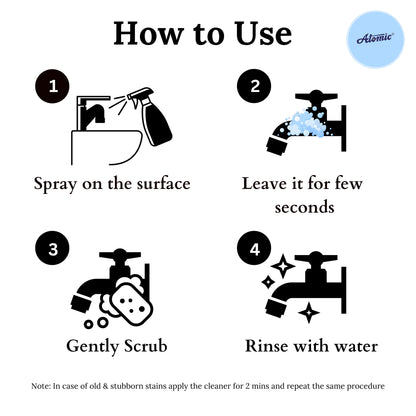 How to Use

Atomic®

1

Spray on the surface

2

Leave it for few seconds

3

Gently Scrub

4

Rinse with water

Note: In case of old & stubborn stains apply the cleaner for 2 mins and repeat the same procedure