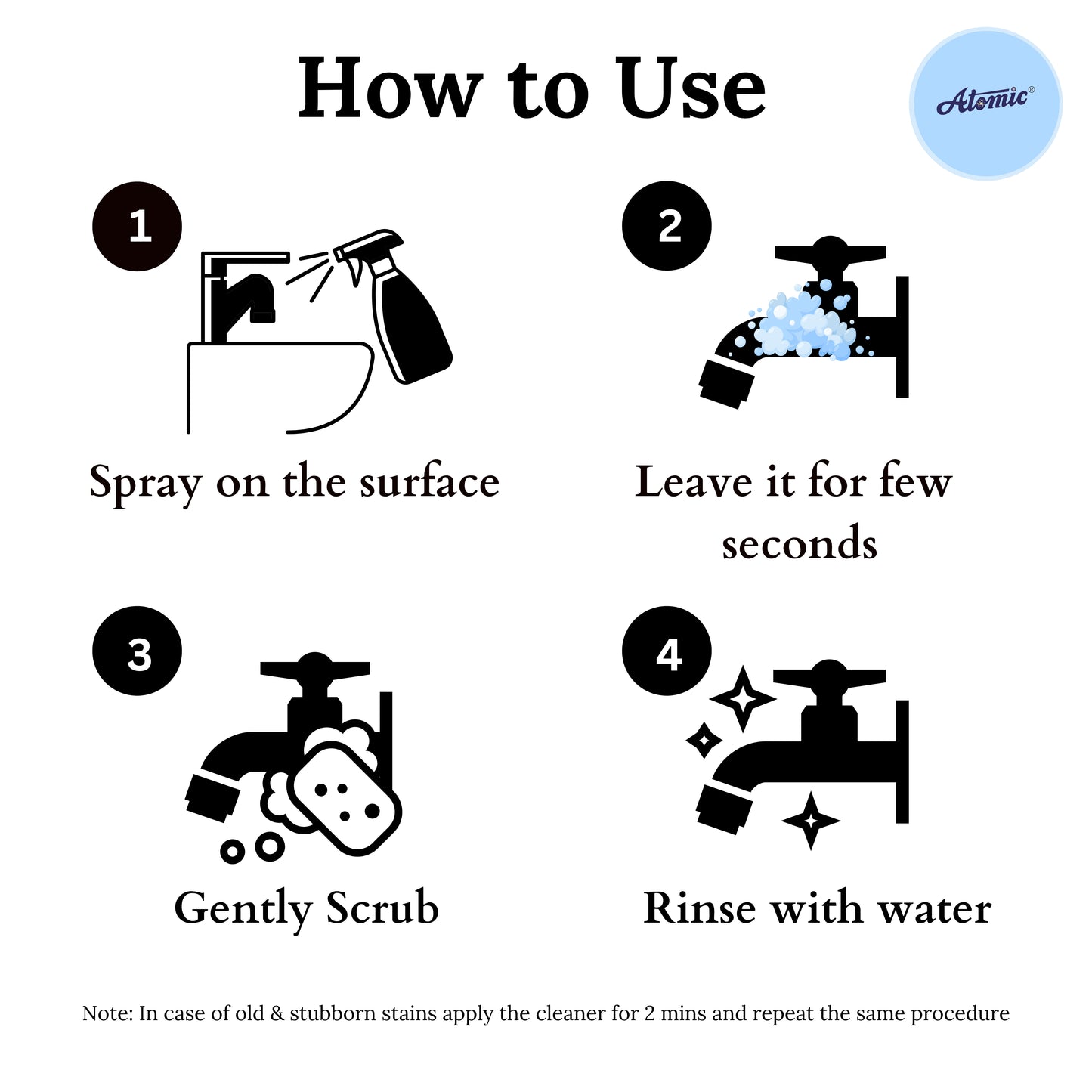 How to Use

Atomic®

1

Spray on the surface

2

Leave it for few seconds

3

Gently Scrub

4

Rinse with water

Note: In case of old & stubborn stains apply the cleaner for 2 mins and repeat the same procedure