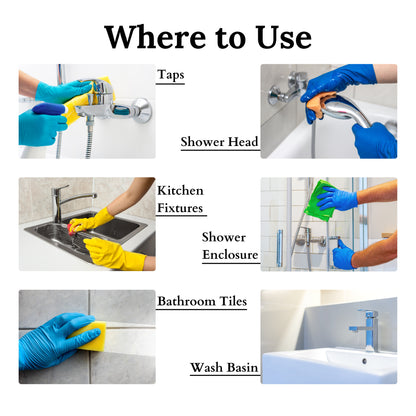 Where to Use

Taps

Shower Head

Kitchen Fixtures

Shower Enclosure

Bathroom Tiles

Wash Basin