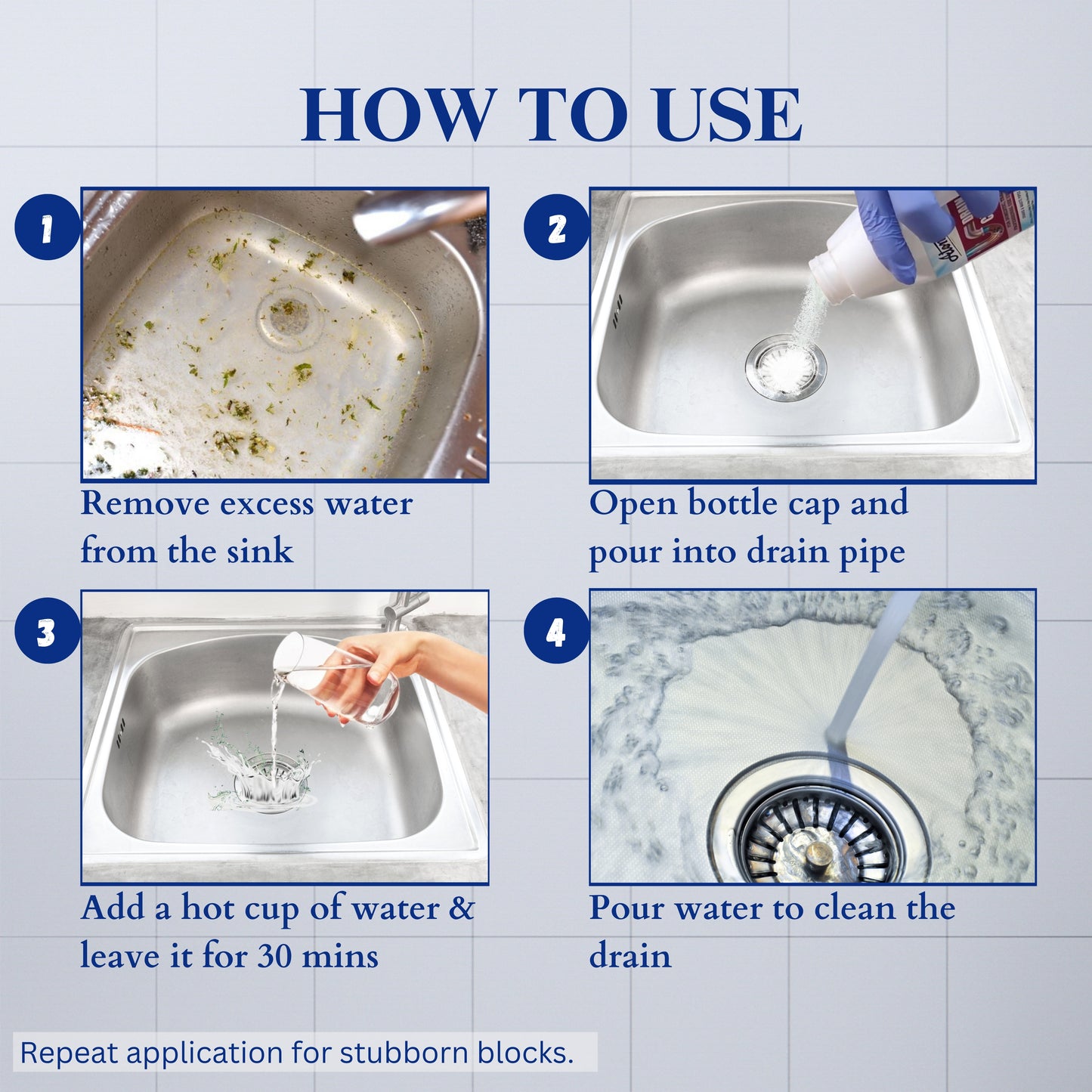 HOW TO USE

1

Remove excess water from the sink

2

Open bottle cap and pour into drain pipe

3

Add a hot cup of water & leave it for 30 mins

4

Pour water to clean the drain

Repeat application for stubborn blocks.