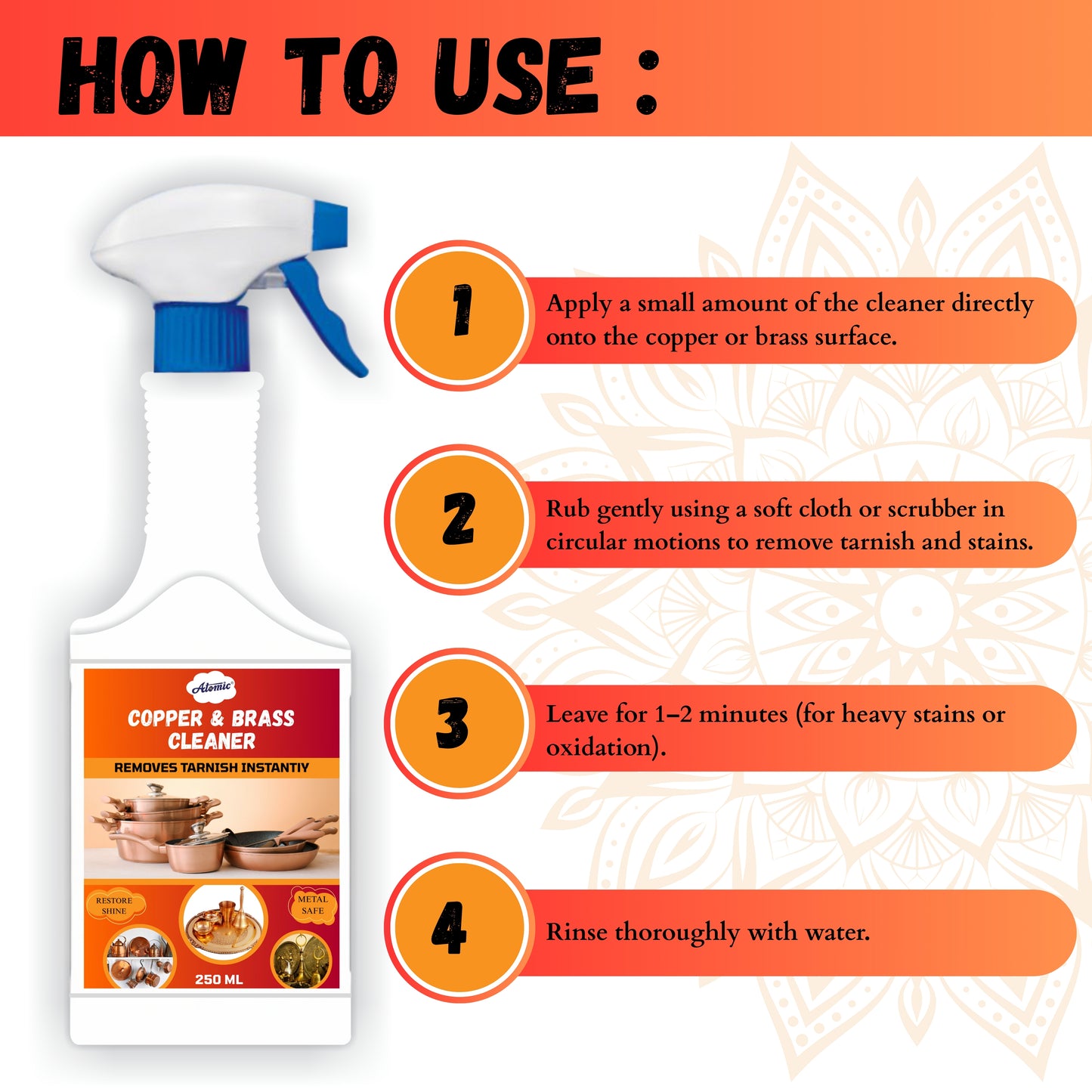 HOW TO USE :

Atomic

COPPER & BRASS CLEANER

REMOVES TARNISH INSTANTIY

RESTORE SHINE

METAL SAFE

250 ML

1 Apply a small amount of the cleaner directly onto the copper or brass surface.

2 Rub gently using a soft cloth or scrubber in circular motions to remove tarnish and stains.

3 Leave for 1–2 minutes (for heavy stains or oxidation).

4 Rinse thoroughly with water.