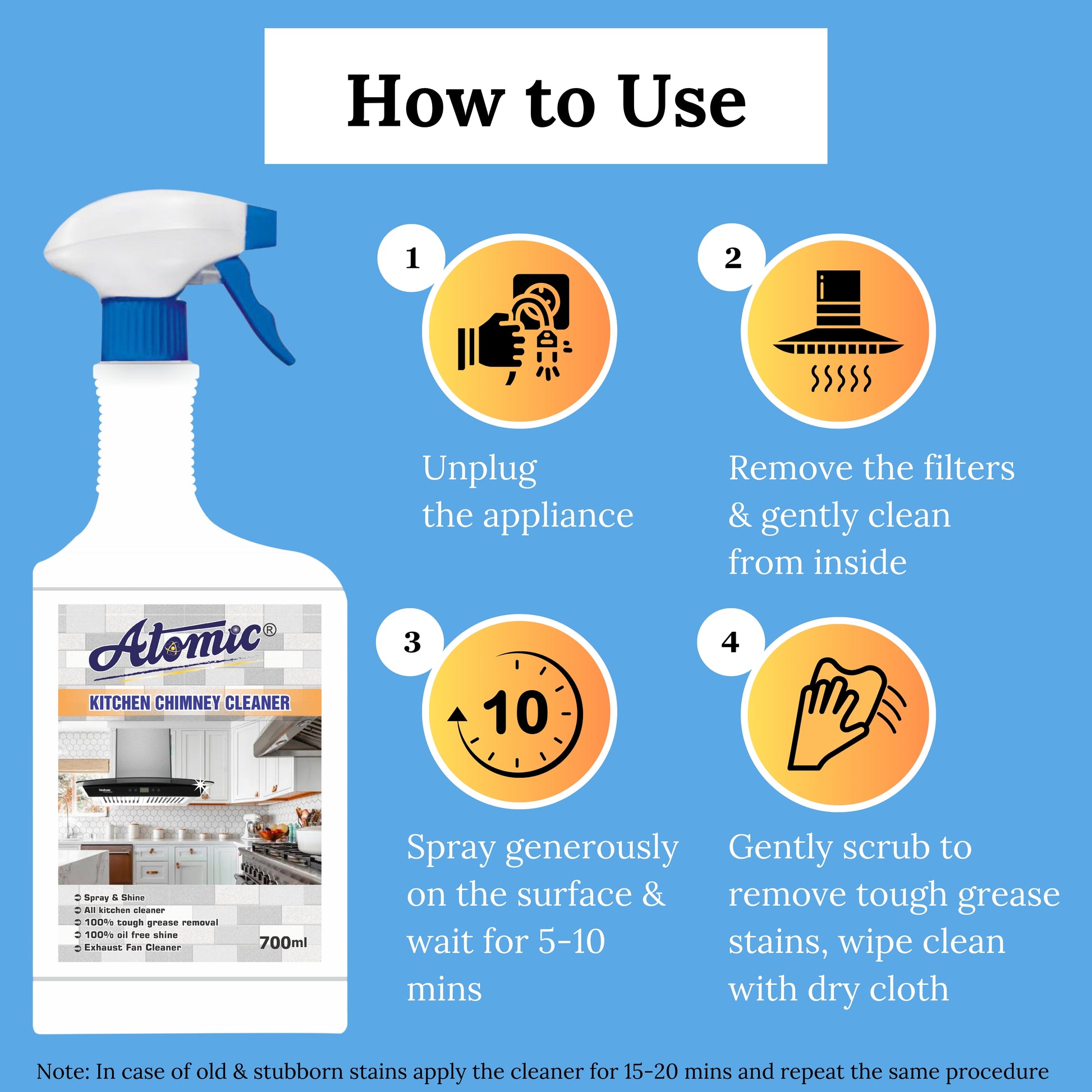 How to Use

Atomic®

KITCHEN CHIMNEY CLEANER

Spray & Shine
All kitchen cleaner
100% tough grease removal
100% oil free shine
Exhaust Fan Cleaner

700ml

1

Unplug the appliance

2

Remove the filters & gently clean from inside

3

10

Spray generously on the surface & wait for 5-10 mins

4

Gently scrub to remove tough grease stains, wipe clean with dry cloth

Note: In case of old & stubborn stains apply the cleaner for 15-20 mins and repeat the same procedure